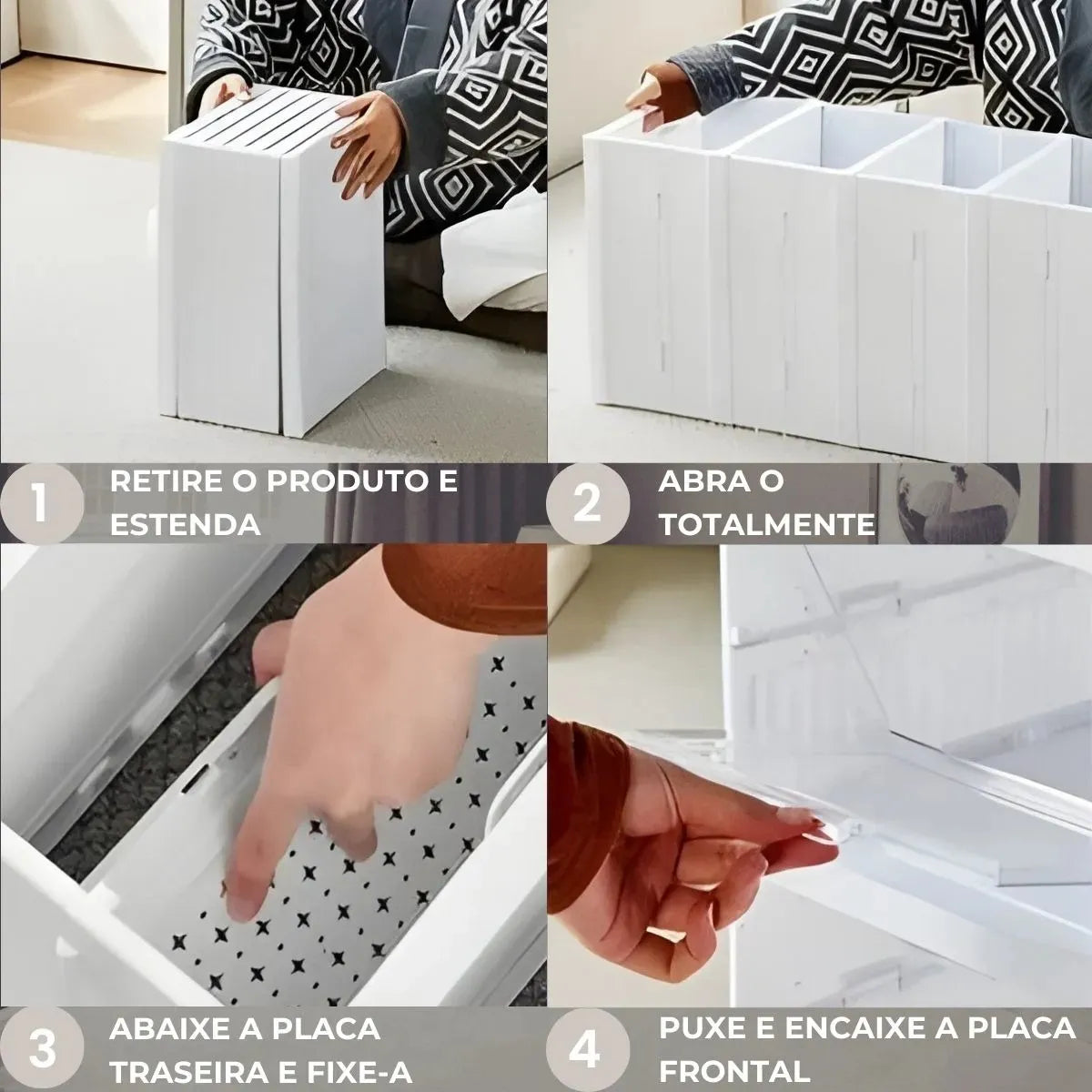 1 RETIRE O PRODUTO E ESTENDA

2 ABRA O TOTALMENTE

3 ABAIXE A PLACA TRASEIRA E FIXE-A

4 PUXE E ENCAIXE A PLACA FRONTAL