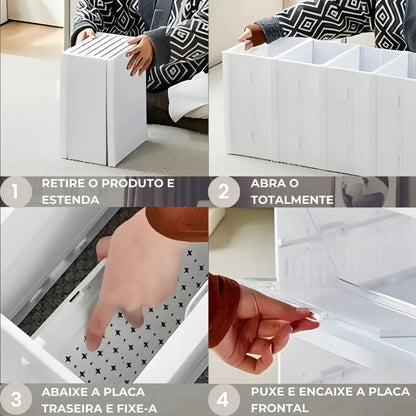 1 RETIRE O PRODUTO E ESTENDA

2 ABRA O TOTALMENTE

3 ABAIXE A PLACA TRASEIRA E FIXE-A

4 PUXE E ENCAIXE A PLACA FRONTAL